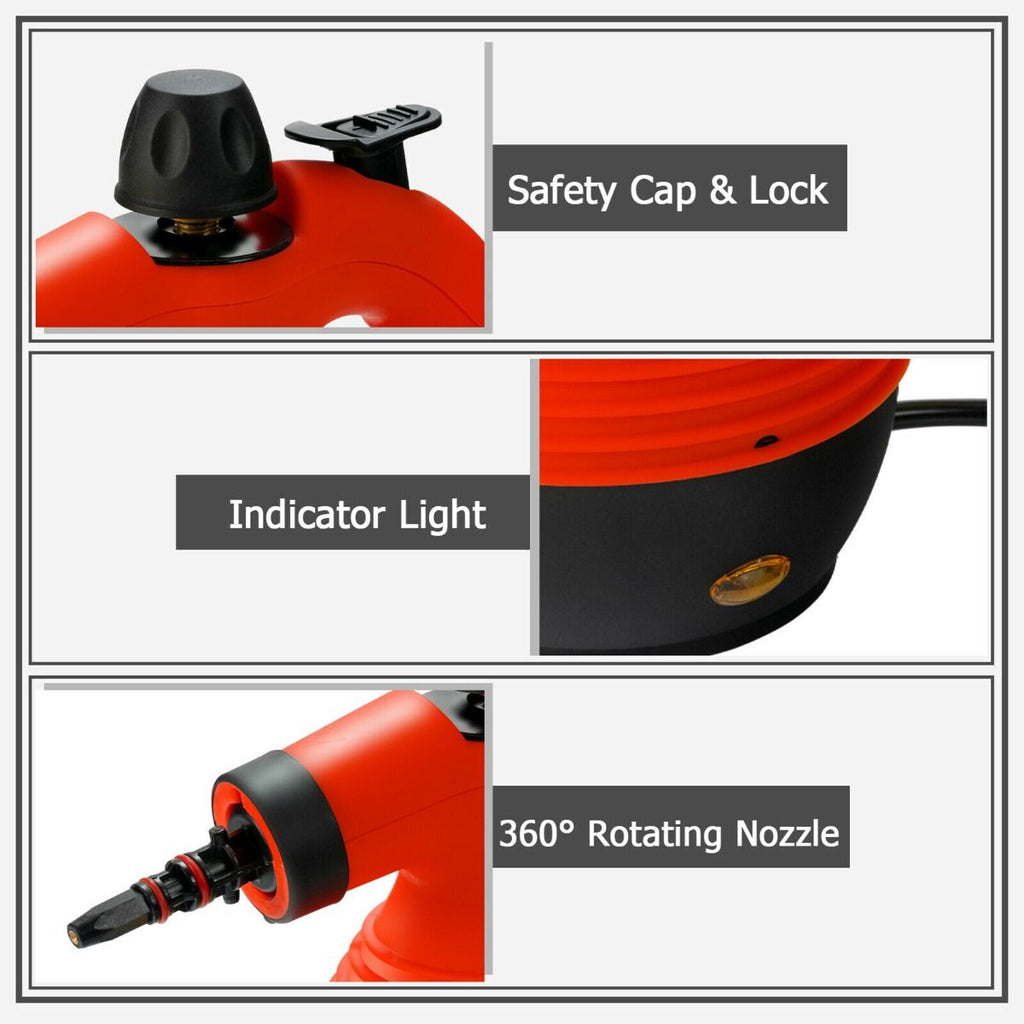 Safety Cap & Lock

Indicator Light

360° Rotating Nozzle