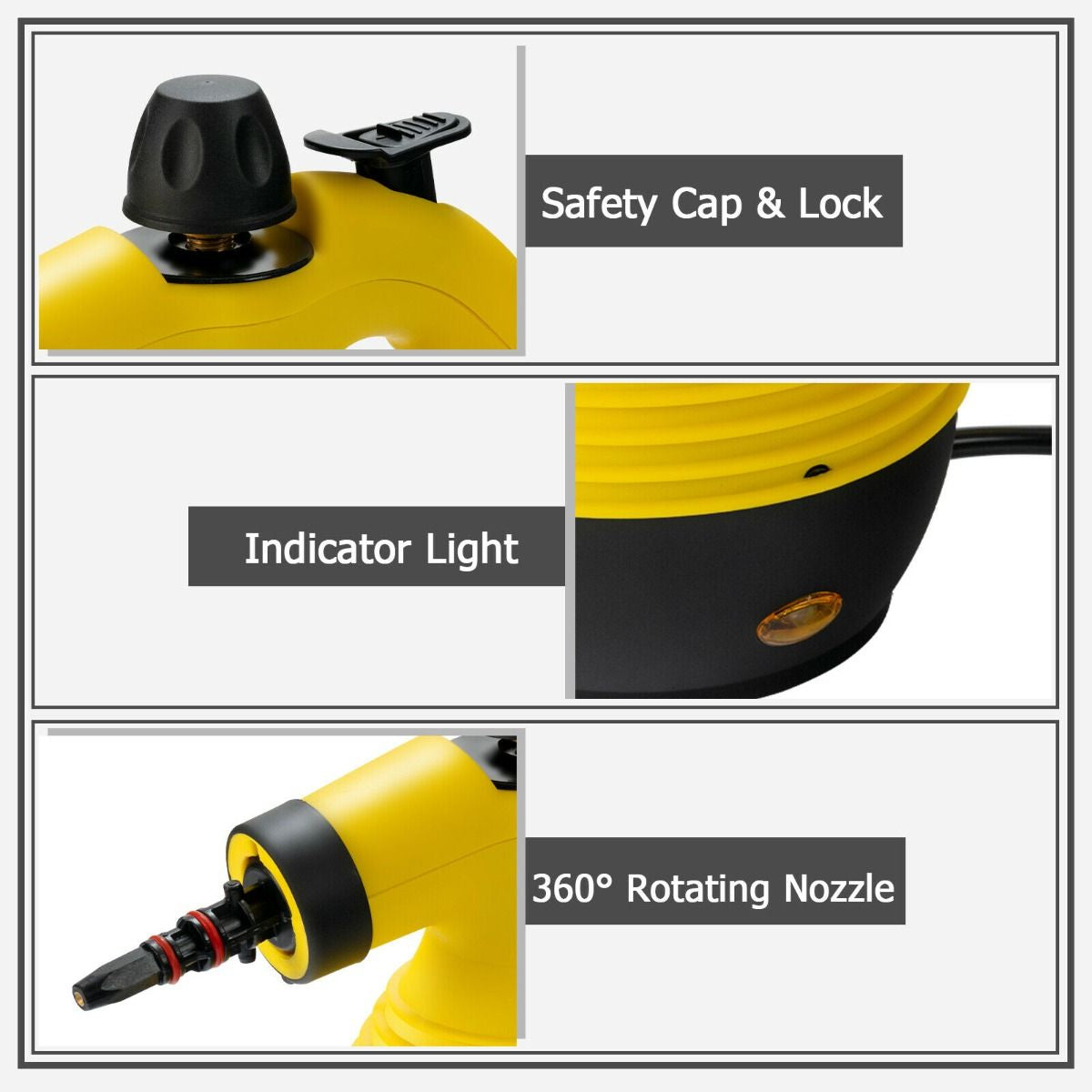 Safety Cap & Lock

Indicator Light

360° Rotating Nozzle