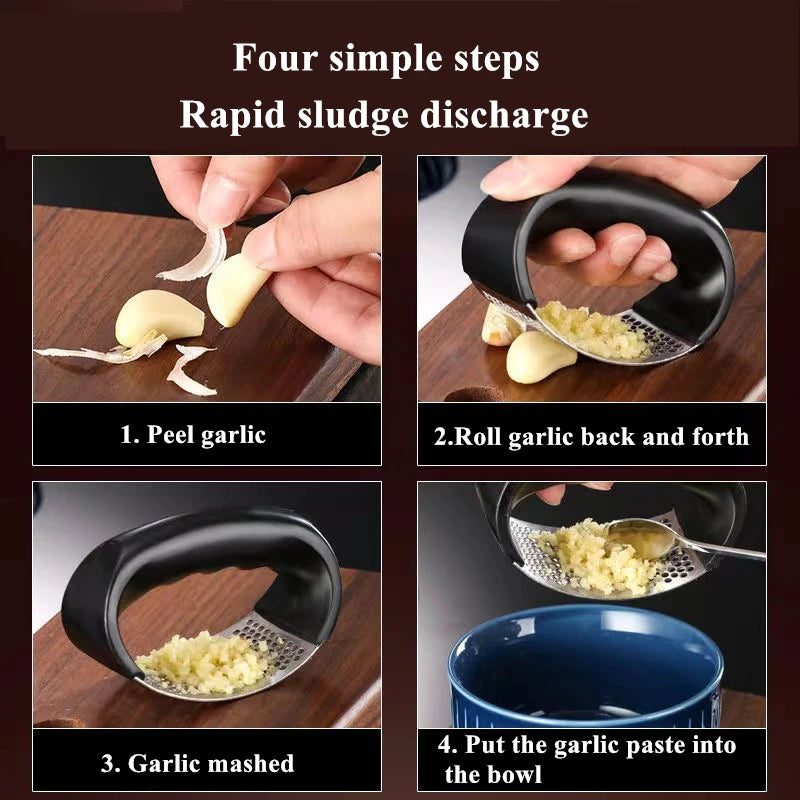 Four simple steps
Rapid sludge discharge

1. Peel garlic

2.Roll garlic back and forth

3. Garlic mashed

4. Put the garlic paste into the bowl